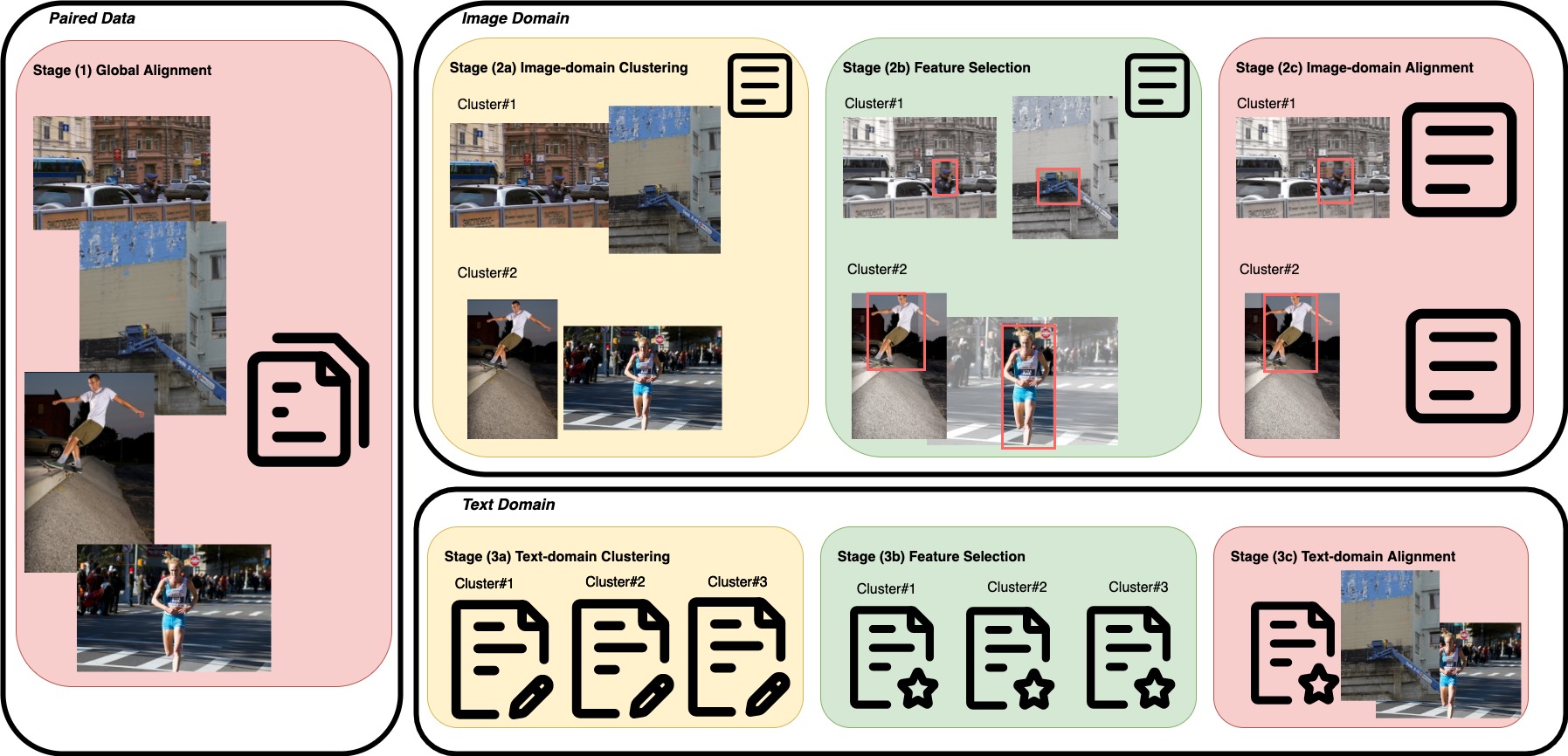 Paired Data

Stage (1) Global Alignment

Image Domain

Stage (2a) Image-domain Clustering

Cluster#1

Cluster#2

Stage (2b) Feature Selection

Cluster#1

Cluster#2

Stage (2c) Image-domain Alignment

Cluster#1

Cluster#2

Text Domain

Stage (3a) Text-domain Clustering

Cluster#1 Cluster#2 Cluster#3

Stage (3b) Feature Selection

Cluster#1 Cluster#2 Cluster#3

Stage (3c) Text-domain Alignment